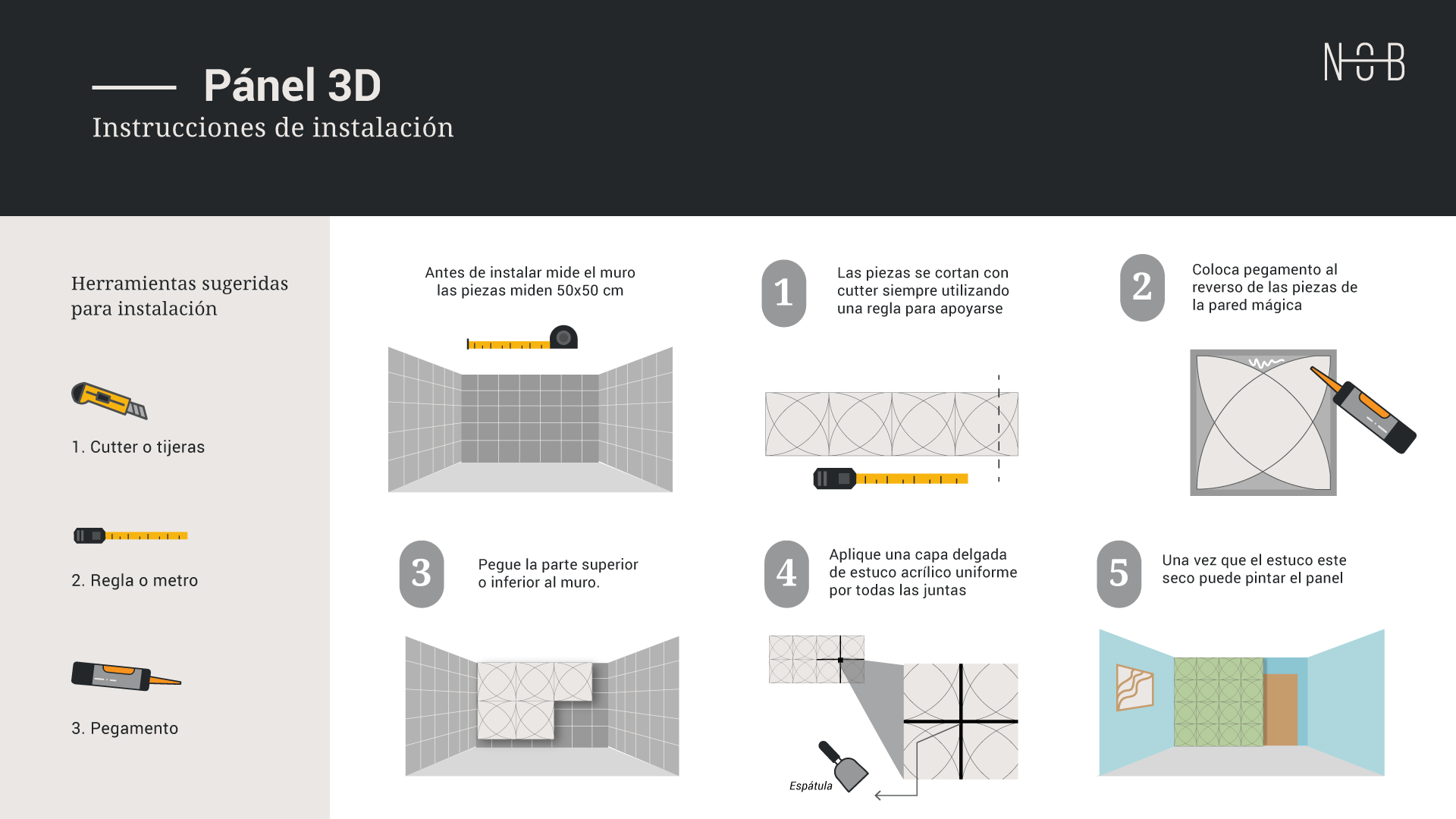 Pánel 3D
Instrucciones de instalación

NOB

Herramientas sugeridas para instalación

1. Cutter o tijeras

2. Regla o metro

3. Pegamento

Antes de instalar mide el muro las piezas miden 50x50 cm

1
Las piezas se cortan con cutter siempre utilizando una regla para apoyarse

2
Coloca pegamento al reverso de las piezas de la pared mágica

3
Pegue la parte superior o inferior al muro.

4
Aplique una capa delgada de estuco acrílico uniforme por todas las juntas

Espátula

5
Una vez que el estuco este seco puede pintar el panel