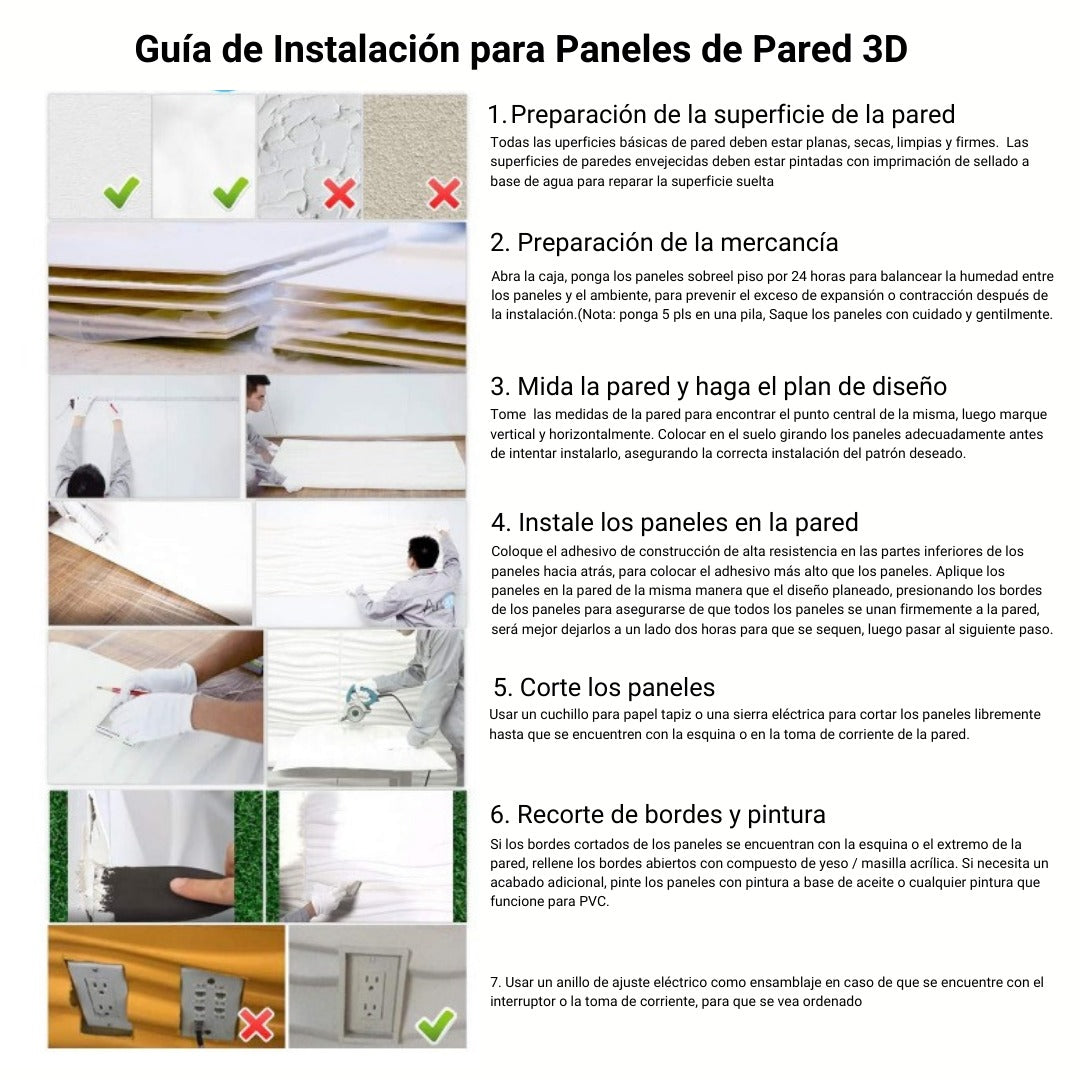 Guía de Instalación para Paneles de Pared 3D

1. Preparación de la superficie de la pared
Todas las uperficies básicas de pared deben estar planas, secas, limpias y firmes. Las superficies de paredes envejecidas deben estar pintadas con imprimación de sellado a base de agua para reparar la superficie suelta

2. Preparación de la mercancía
Abra la caja, ponga los paneles sobreel piso por 24 horas para balancear la humedad entre los paneles y el ambiente, para prevenir el exceso de expansión o contracción después de la instalación.(Nota: ponga 5 pls en una pila, Saque los paneles con cuidado y gentilmente.

3. Mida la pared y haga el plan de diseño
Tome las medidas de la pared para encontrar el punto central de la misma, luego marque vertical y horizontalmente. Colocar en el suelo girando los paneles adecuadamente antes de intentar instalarlo, asegurando la correcta instalación del patrón deseado.

4. Instale los paneles en la pared
Coloque el adhesivo de construcción de alta resistencia en las partes inferiores de los paneles hacia atrás, para colocar el adhesivo más alto que los paneles. Aplique los paneles en la pared de la misma manera que el diseño planeado, presionando los bordes de los paneles para asegurarse de que todos los paneles se unan firmemente a la pared, será mejor dejarlos a un lado dos horas para que se sequen, luego pasar al siguiente paso.

5. Corte los paneles
Usar un cuchillo para papel tapiz o una sierra eléctrica para cortar los paneles libremente hasta que se encuentren con la esquina o en la toma de corriente de la pared.

6. Recorte de bordes y pintura
Si los bordes cortados de los paneles se encuentran con la esquina o el extremo de la pared, rellene los bordes abiertos con compuesto de yeso / masilla acrílica. Si necesita un acabado adicional, pinte los paneles con pintura a base de aceite o cualquier pintura que funcione para PVC.

7. Usar un anillo de ajuste eléctrico como ensamblaje en caso de que se encuentre con el interruptor o la toma de corriente, para que se vea ordenado